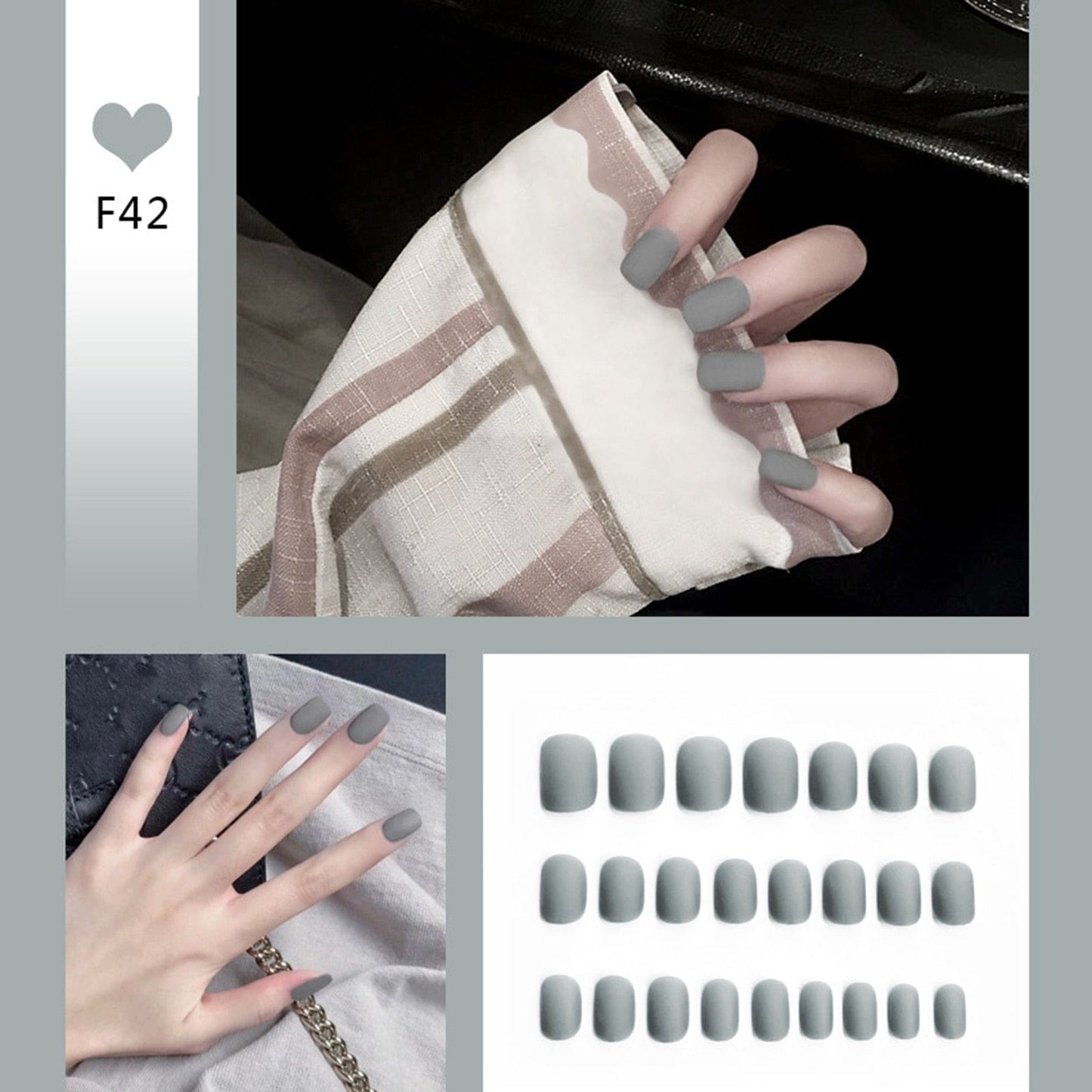 F42